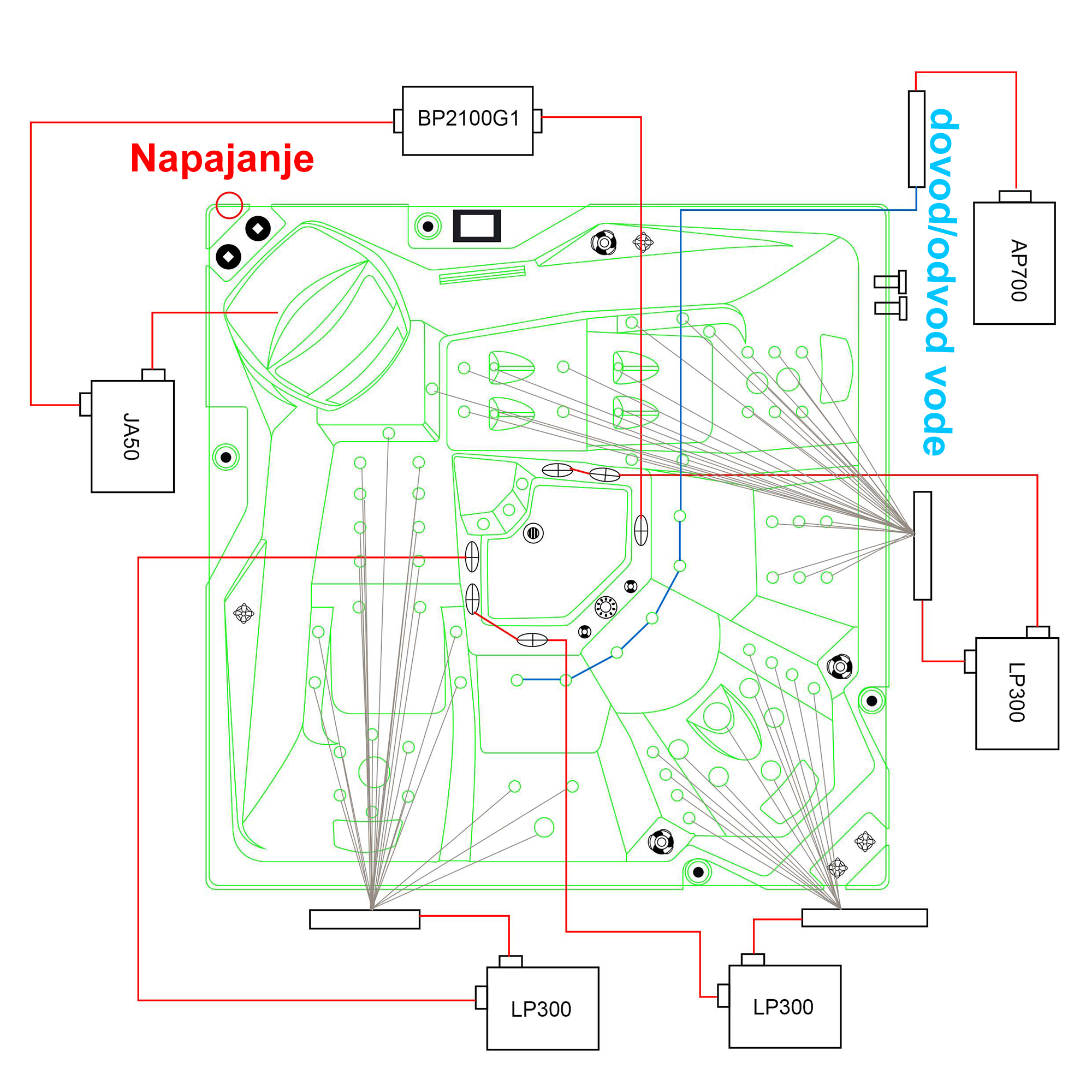 BP2100G1

Napajanje

dovod/odvod vode

AP700

JA50

LP300

LP300

LP300